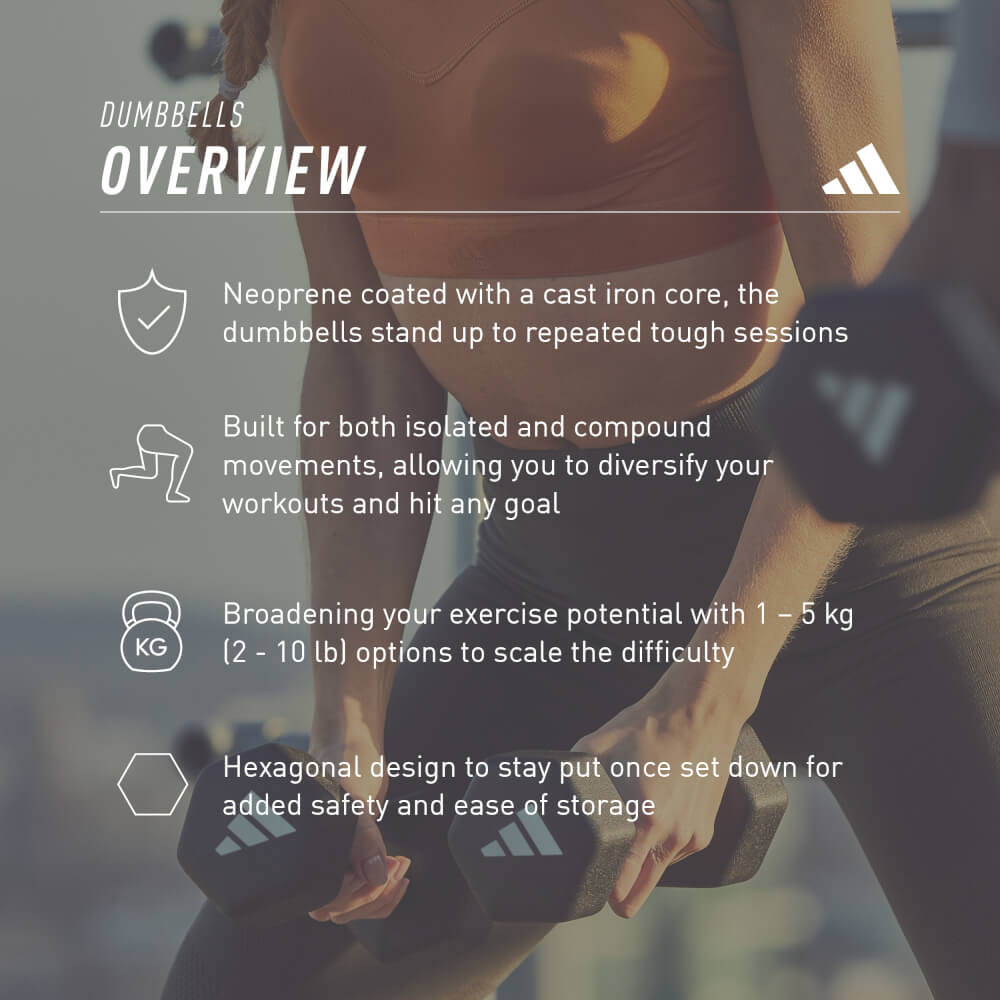 DUMBBELLS
OVERVIEW

Neoprene coated with a cast iron core, the dumbbells stand up to repeated tough sessions

Built for both isolated and compound movements, allowing you to diversify your workouts and hit any goal

KG

Broadening your exercise potential with 1 – 5 kg (2 - 10 lb) options to scale the difficulty

Hexagonal design to stay put once set down for added safety and ease of storage